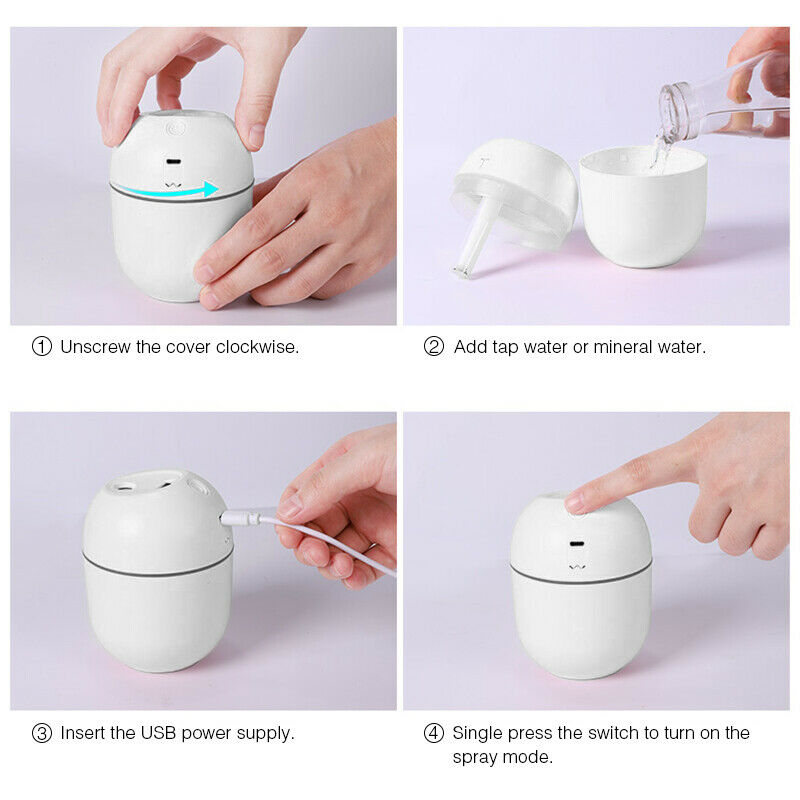 ① Unscrew the cover clockwise.

② Add tap water or mineral water.

③ Insert the USB power supply.

④ Single press the switch to turn on the spray mode.